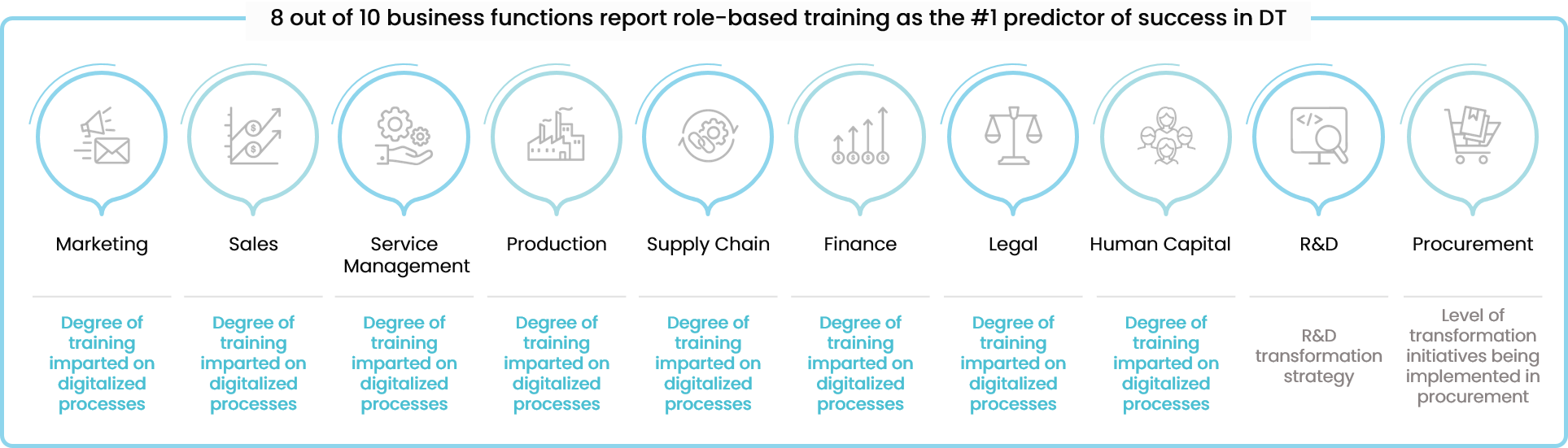 8 out of 10 business functions report role-based training as the #1 predictor of success in DT

Marketing

Degree of training imparted on digitalized processes

Sales

Degree of training imparted on digitalized processes

Service Management

Degree of training imparted on digitalized processes

Production

Degree of training imparted on digitalized processes

Supply Chain

Degree of training imparted on digitalized processes

Finance

Degree of training imparted on digitalized processes

Legal

Degree of training imparted on digitalized processes

Human Capital

Degree of training imparted on digitalized processes

R&D

R&D transformation strategy

Procurement

Level of transformation initiatives being implemented in procurement