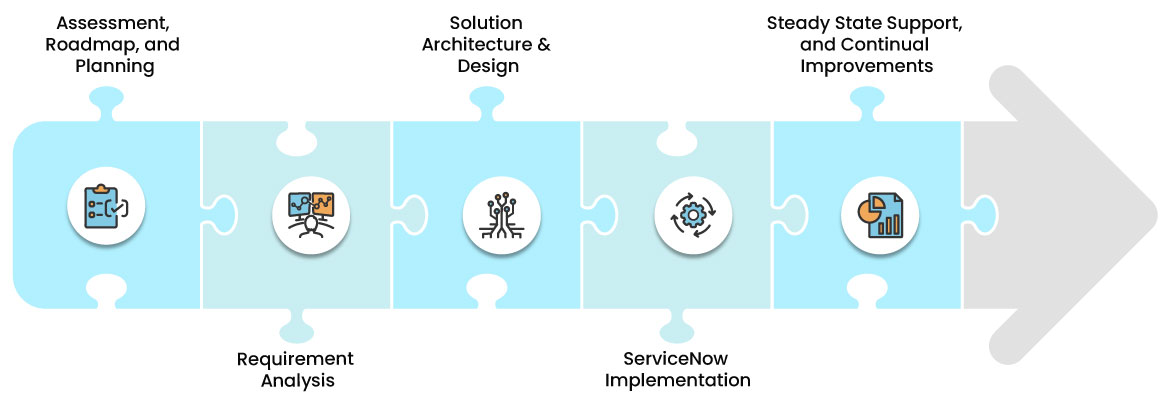 Assessment, Roadmap, and Planning

Requirement Analysis

Solution Architecture & Design

ServiceNow Implementation

Steady State Support, and Continual Improvements