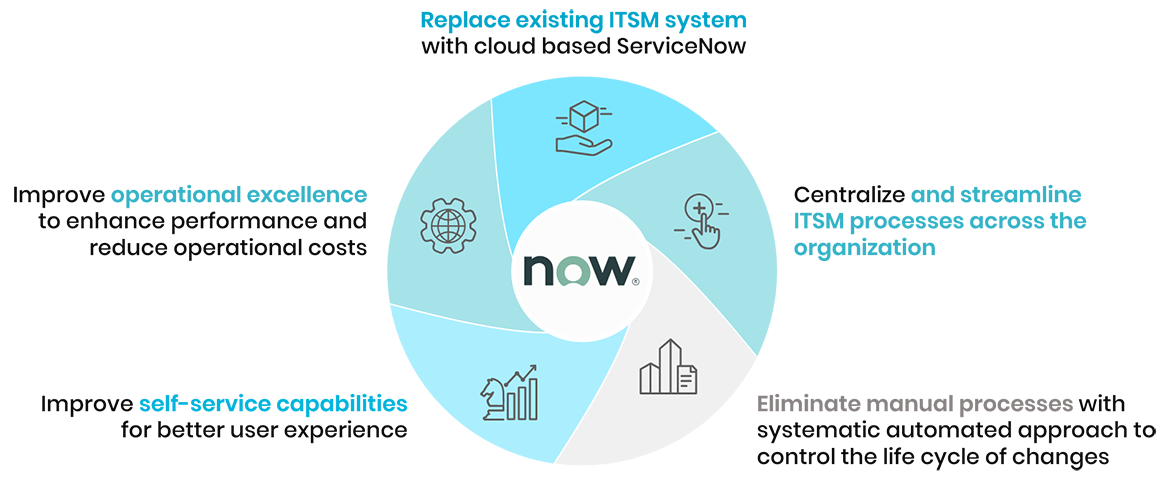 Replace existing ITSM system with cloud based ServiceNow

Centralize and streamline ITSM processes across the organization

Eliminate manual processes with systematic automated approach to control the life cycle of changes

Improve self-service capabilities for better user experience

Improve operational excellence to enhance performance and reduce operational costs

now®