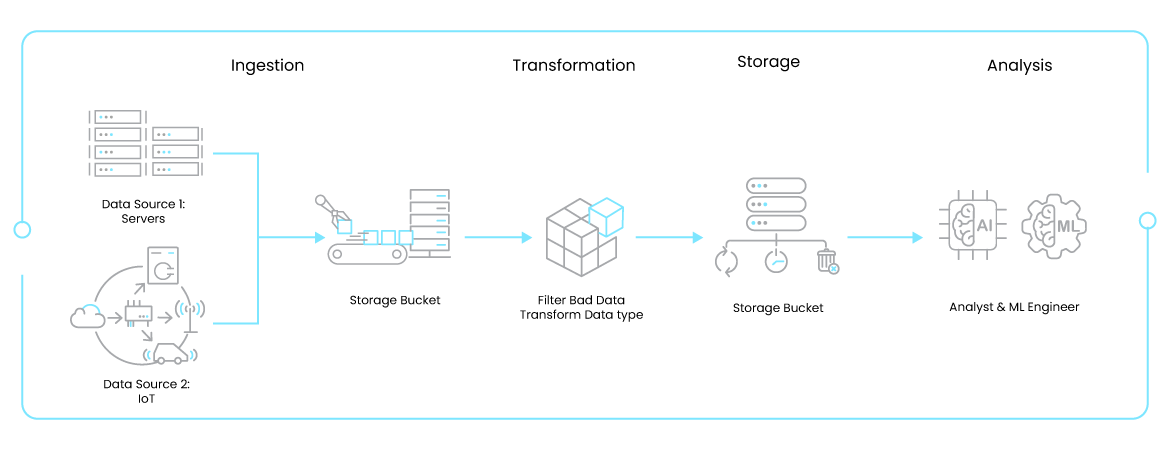 Ingestion

Transformation

Storage

Analysis

Data Source 1: Servers

Data Source 2: IoT

Storage Bucket

Filter Bad Data
Transform Data type

Storage Bucket

AI

ML

Analyst & ML Engineer