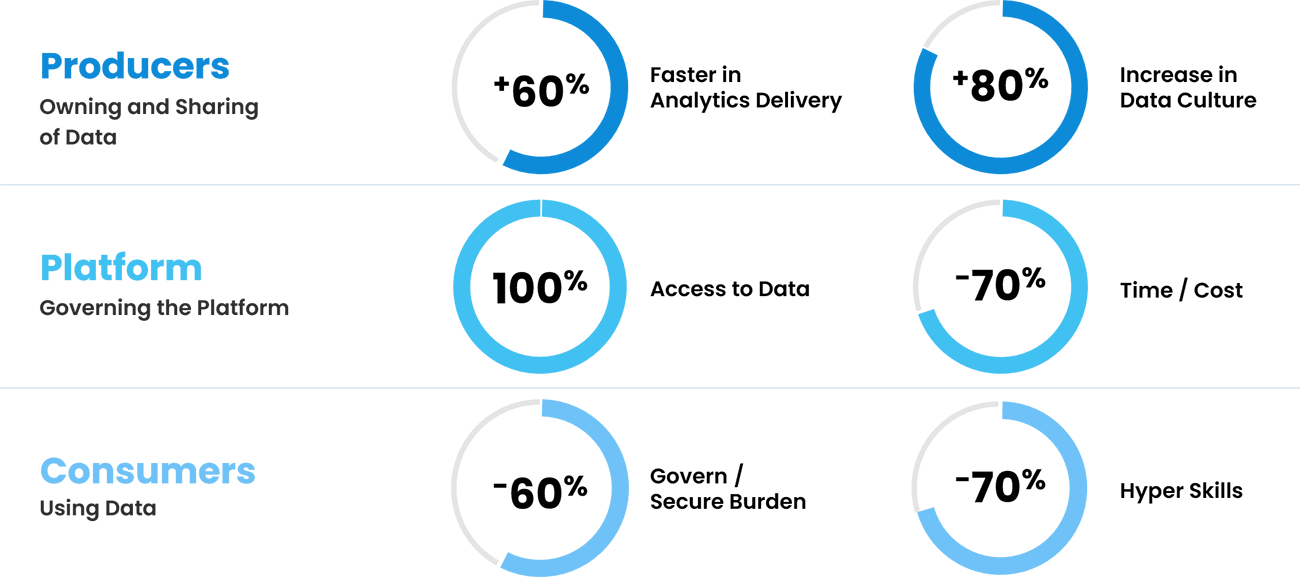 Producers
Owning and Sharing of Data

+60%
Faster in Analytics Delivery

+80%
Increase in Data Culture

Platform
Governing the Platform

100%
Access to Data

-70%
Time / Cost

Consumers
Using Data

-60%
Govern / Secure Burden

-70%
Hyper Skills