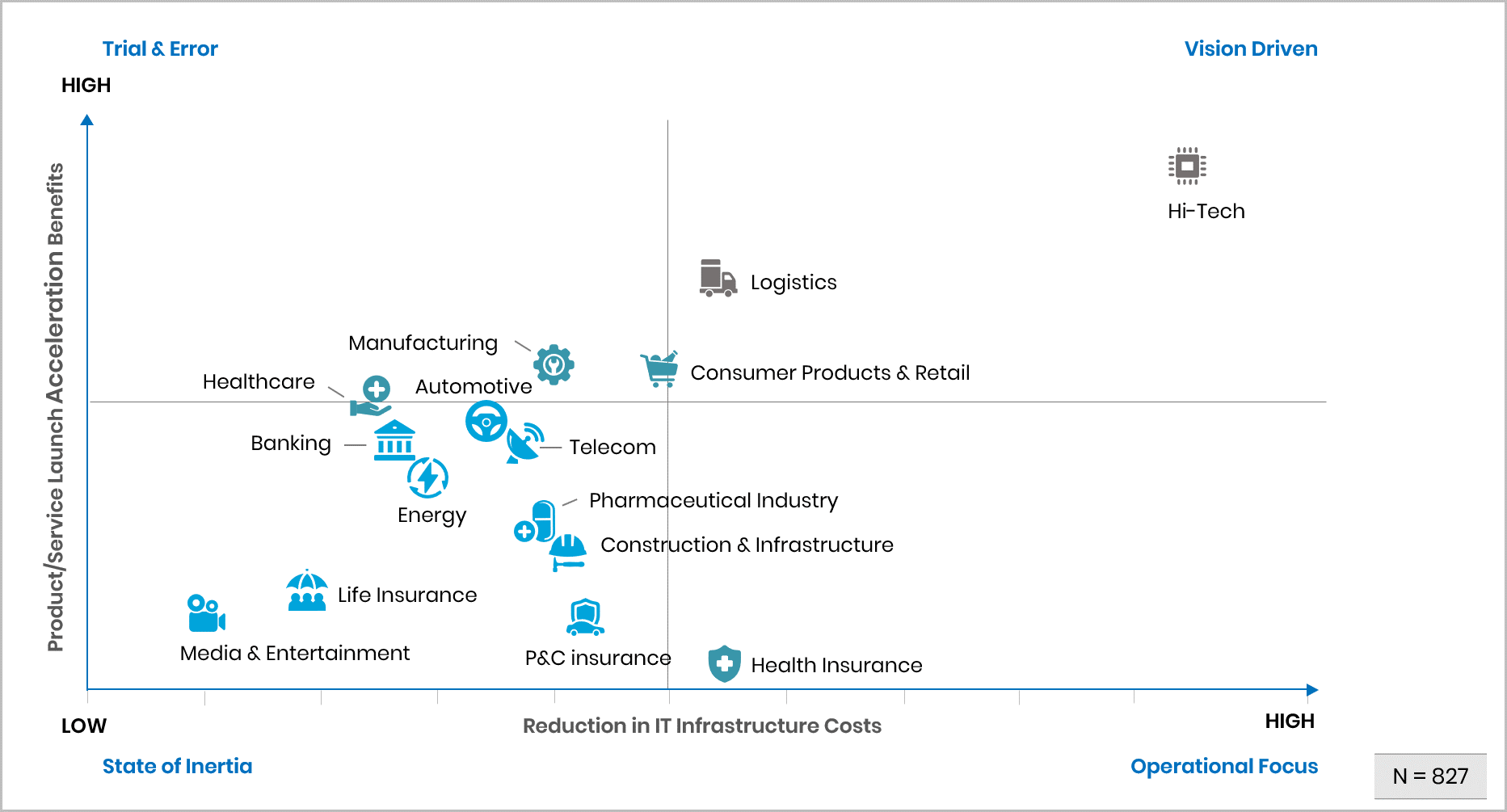 Trial & Error

Vision Driven

HIGH

Product/Service Launch Acceleration Benefits

Hi-Tech

Logistics

Manufacturing

Consumer Products & Retail

Healthcare

Automotive

Banking

Telecom

Energy

Pharmaceutical Industry

Construction & Infrastructure

Life Insurance

Media & Entertainment

P&C insurance

Health Insurance

LOW

Reduction in IT Infrastructure Costs

HIGH

State of Inertia

Operational Focus

N = 827