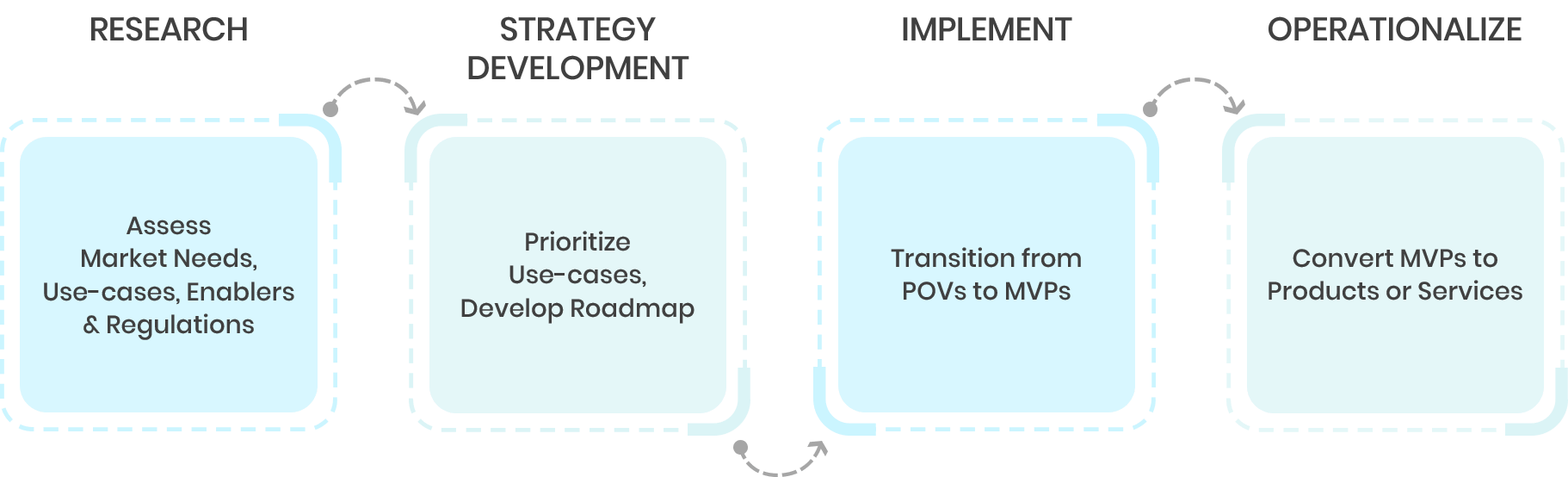 RESEARCH

Assess
Market Needs,
Use-cases, Enablers
& Regulations

STRATEGY
DEVELOPMENT

Prioritize
Use-cases,
Develop Roadmap

IMPLEMENT

Transition from
POVs to MVPs

OPERATIONALIZE

Convert MVPs to
Products or Services