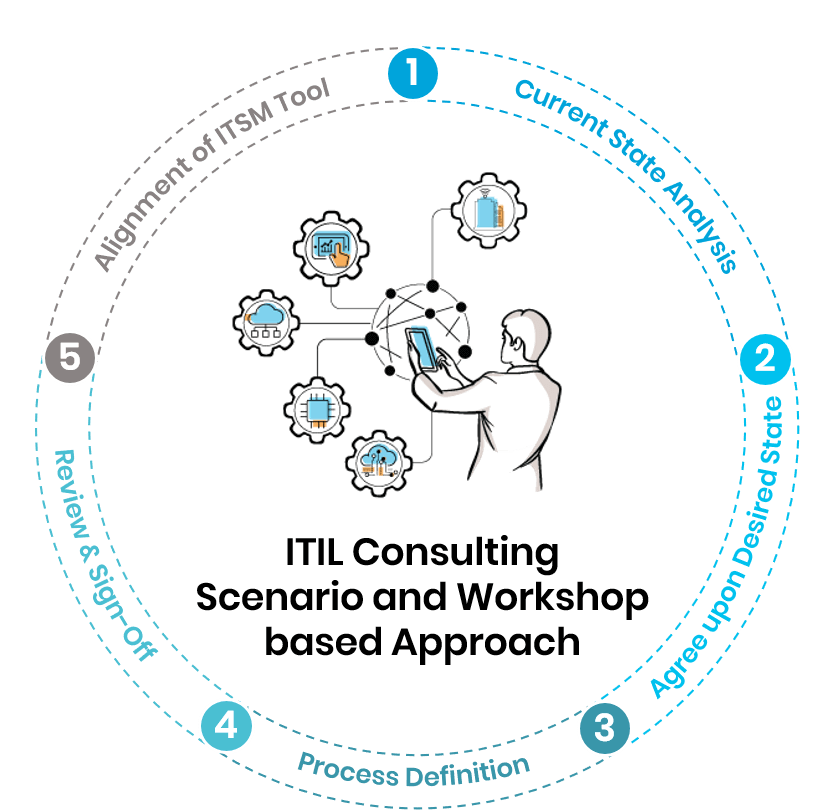 1
Current State Analysis
2
Agree upon Desired State
3
Process Definition
4
Review & Sign-Off
5
Alignment of ITSM Tool

ITIL Consulting Scenario and Workshop based Approach