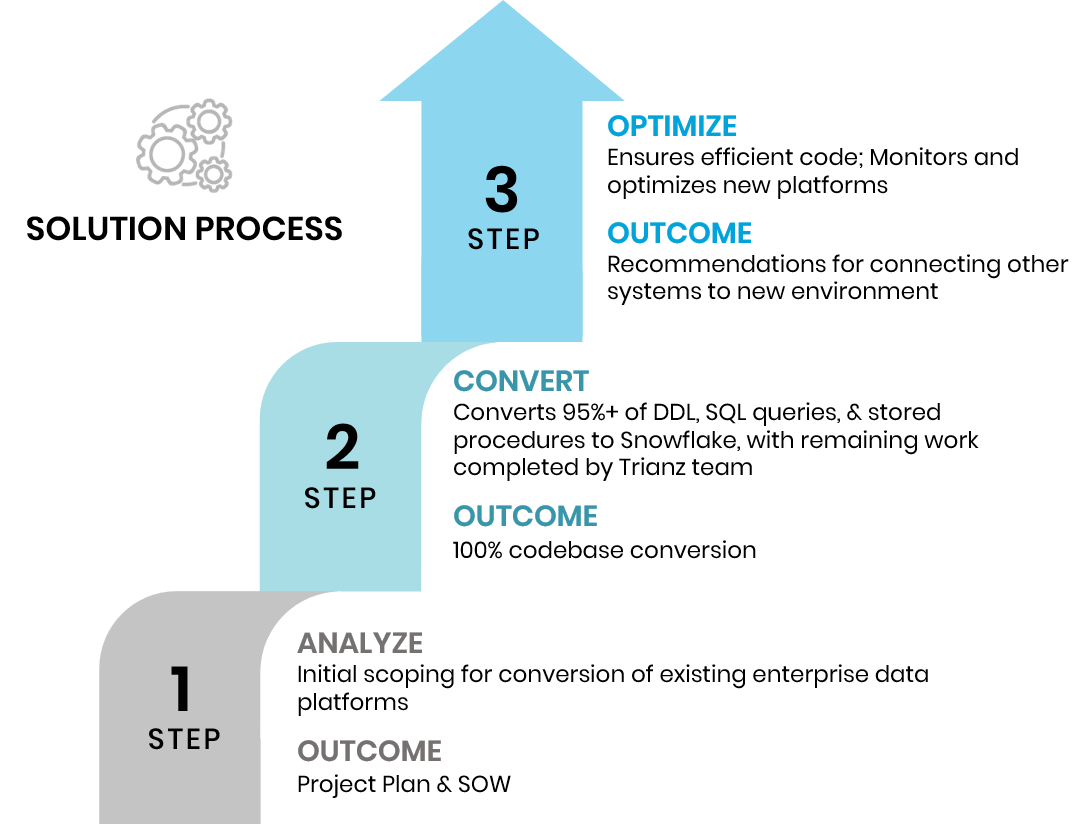 SOLUTION PROCESS

3
STEP

OPTIMIZE
Ensures efficient code; Monitors and optimizes new platforms

OUTCOME
Recommendations for connecting other systems to new environment

2
STEP

CONVERT
Converts 95%+ of DDL, SQL queries, & stored procedures to Snowflake, with remaining work completed by Trianz team

OUTCOME
100% codebase conversion

1
STEP

ANALYZE
Initial scoping for conversion of existing enterprise data platforms

OUTCOME
Project Plan & SOW