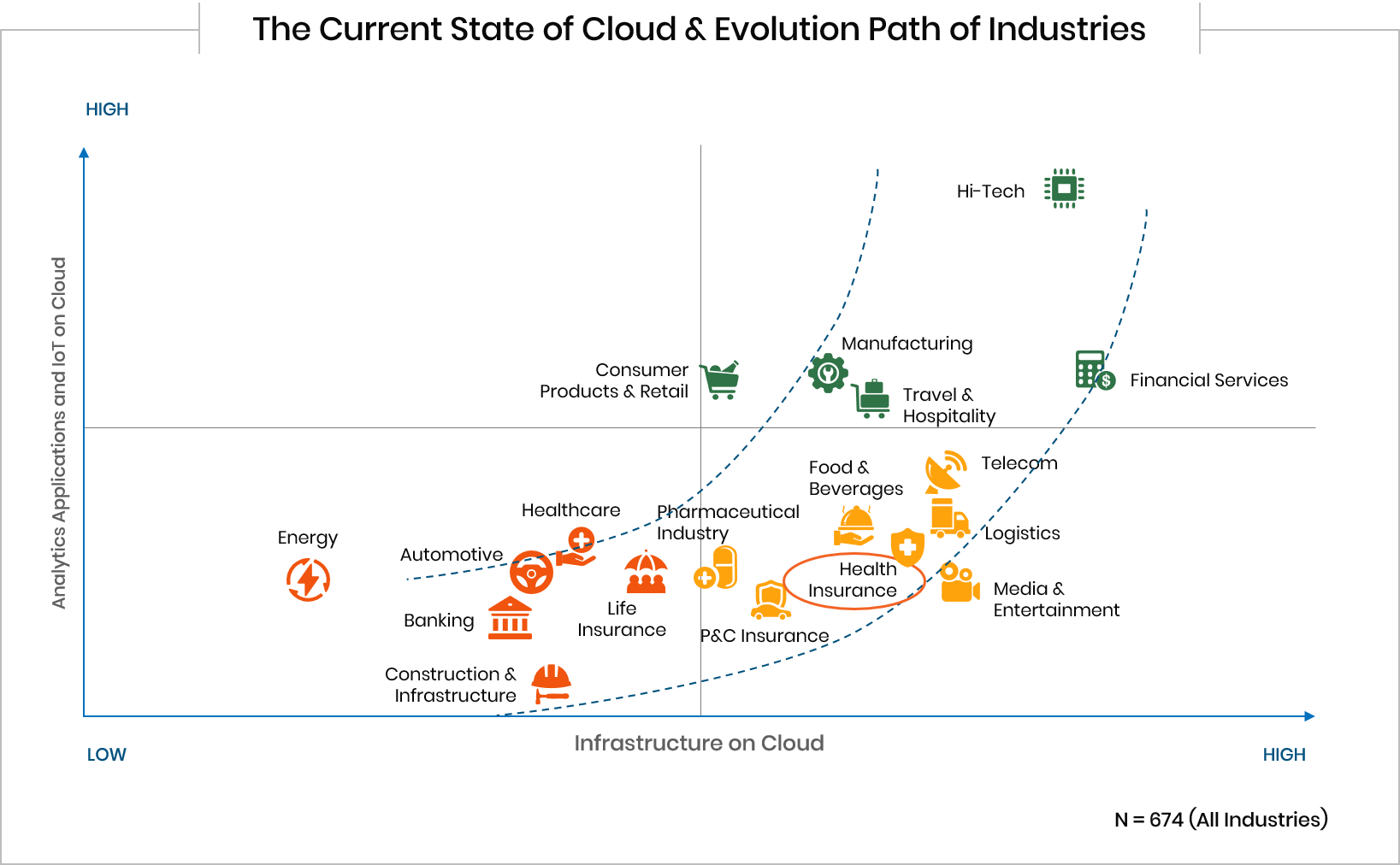 The Current State of Cloud & Evolution Path of Industries

HIGH

Analytics Applications and IoT on Cloud

Hi-Tech

Manufacturing

Consumer Products & Retail

Travel & Hospitality

Financial Services

Food & Beverages

Telecom

Healthcare

Pharmaceutical Industry

Logistics

Energy

Automotive

Health Insurance

Media & Entertainment

Banking

Life Insurance

P&C Insurance

Construction & Infrastructure

LOW

Infrastructure on Cloud

HIGH

N = 674 (All Industries)