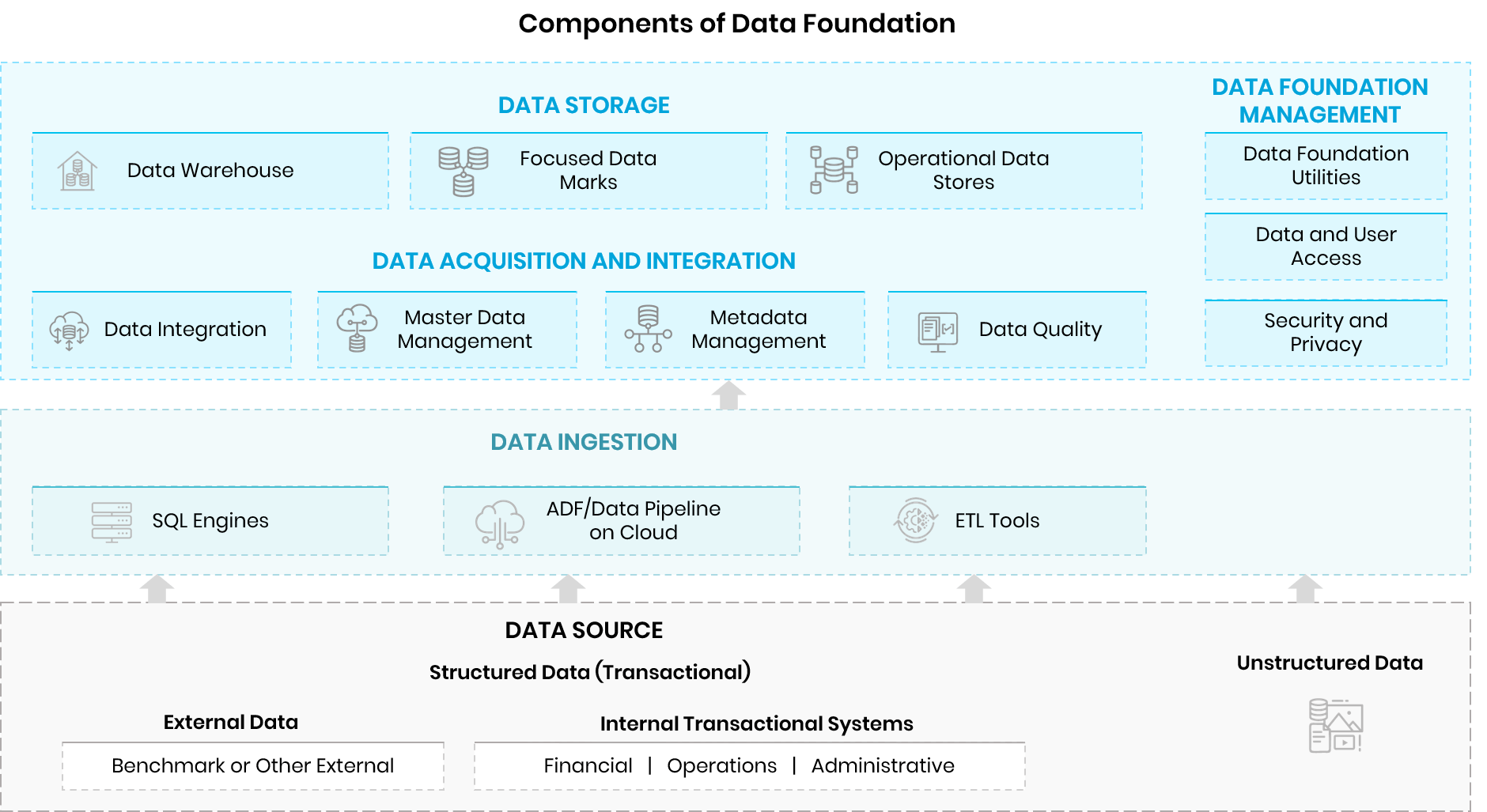 Components of Data Foundation

DATA STORAGE

Data Warehouse

Focused Data Marks

Operational Data Stores

DATA ACQUISITION AND INTEGRATION

Data Integration

Master Data Management

Metadata Management

Data Quality

DATA FOUNDATION MANAGEMENT

Data Foundation Utilities

Data and User Access

Security and Privacy

DATA INGESTION

SQL Engines

ADF/Data Pipeline on Cloud

ETL Tools

DATA SOURCE

Structured Data (Transactional)

External Data

Benchmark or Other External

Internal Transactional Systems

Financial | Operations | Administrative

Unstructured Data