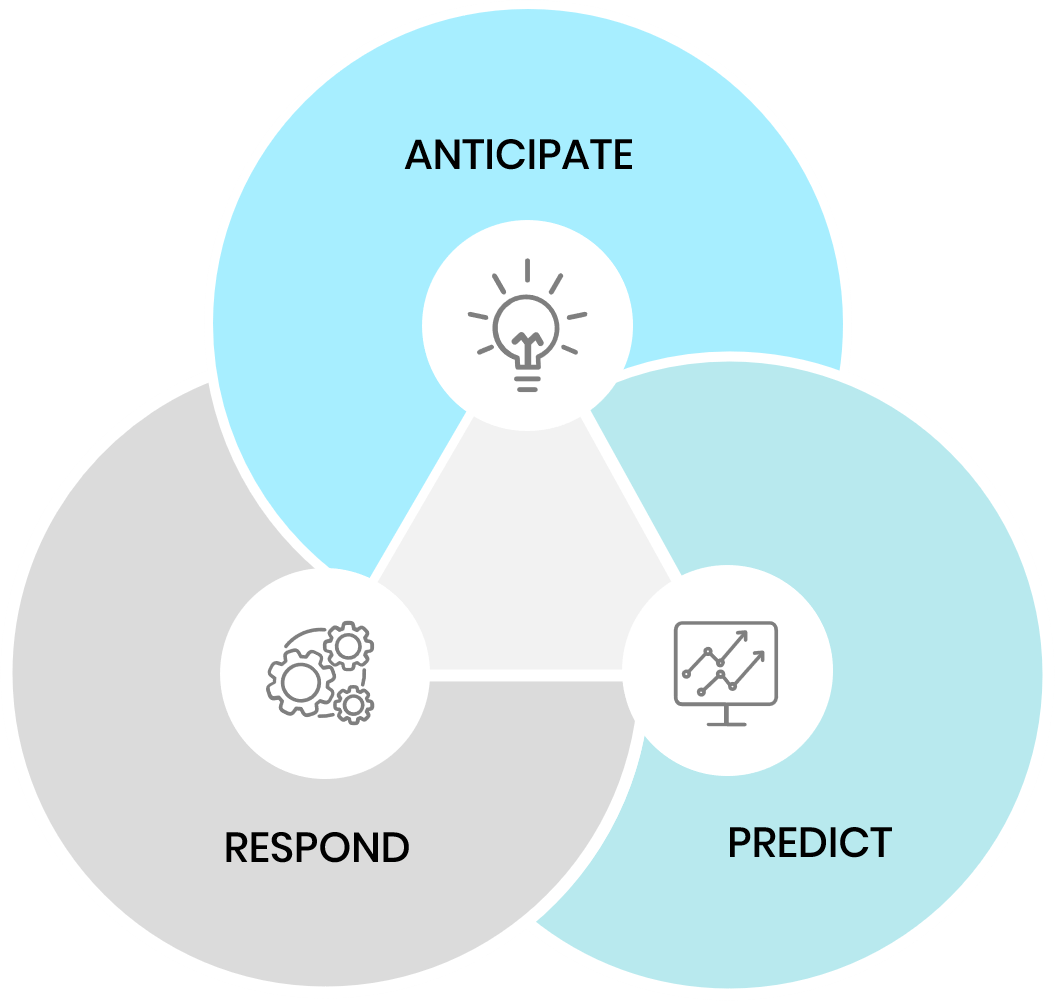 ANTICIPATE

RESPOND

PREDICT